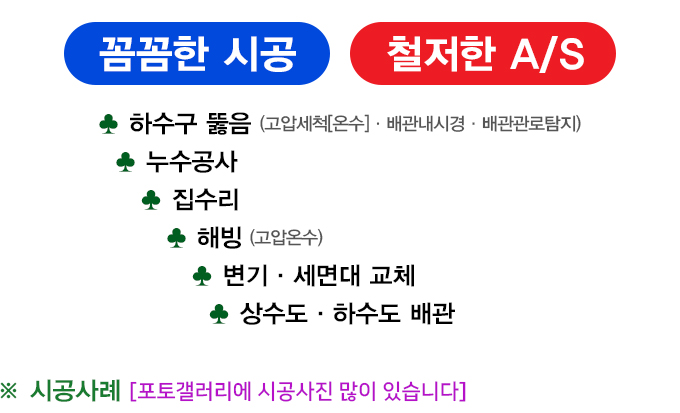 꼼꼼한 시공

철저한 A/S

♣ 하수구 뚫음 (고압세척[온수] · 배관내시경 · 배관관로탐지)

♣ 누수공사

♣ 집수리

♣ 해빙 (고압온수)

♣ 변기 · 세면대 교체

♣ 상수도 · 하수도 배관

※ 시공사례 [포토갤러리에 시공사진 많이 있습니다]